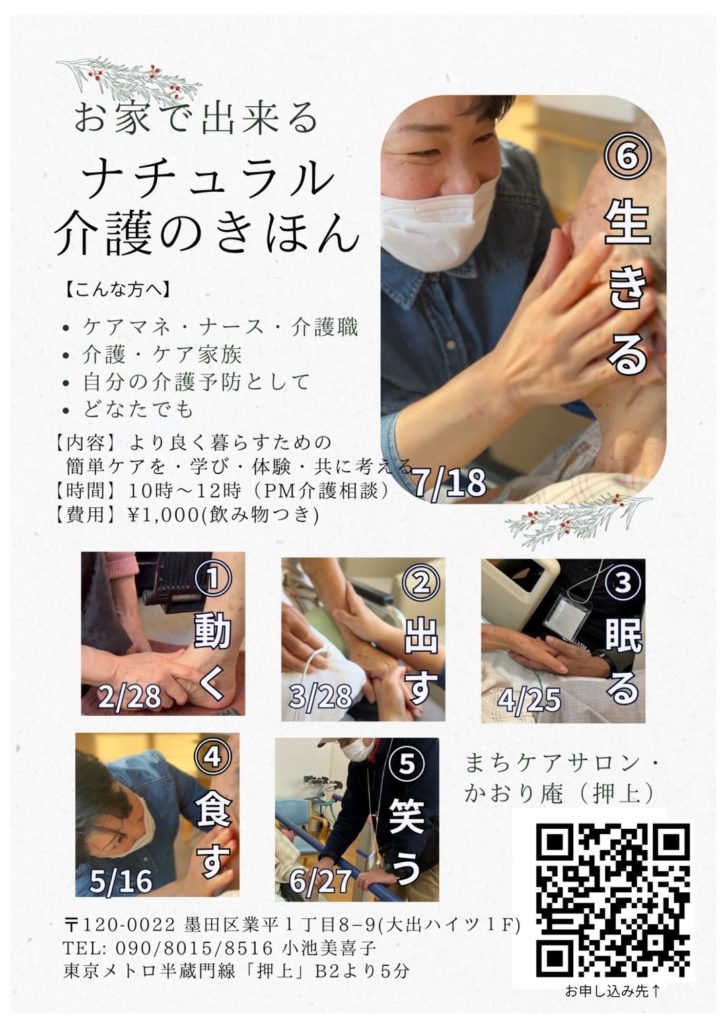 お家で出来る

ナチュラル
介護のきほん

【こんな方へ】

• ケアマネ・ナース・介護職
• 介護・ケア家族
• 自分の介護予防として
• どなたでも

【内容】より良く暮らすための
簡単ケアを・学び・体験・共に考える
【時間】10時〜12時（PM介護相談）
【費用】¥1,000(飲み物つき)

⑥生きる
7/18

①動く
2/28

②出す
3/28

③眠る
4/25

④食す
5/16

⑤笑う
6/27

まちケアサロン・
かおり庵（押上）

〒120-0022 墨田区業平１丁目8−9(大出ハイツ１F)
TEL: 090/8015/8516 小池美喜子
東京メトロ半蔵門線「押上」B2より５分

お申し込み先↑